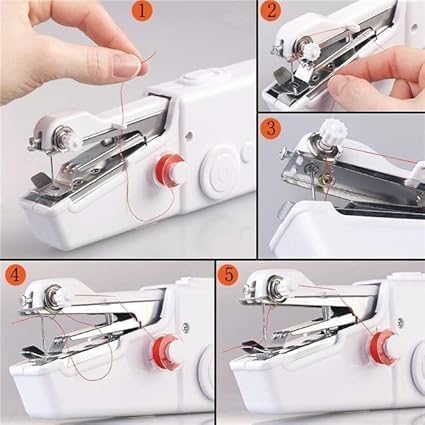 1
2
3
4
5