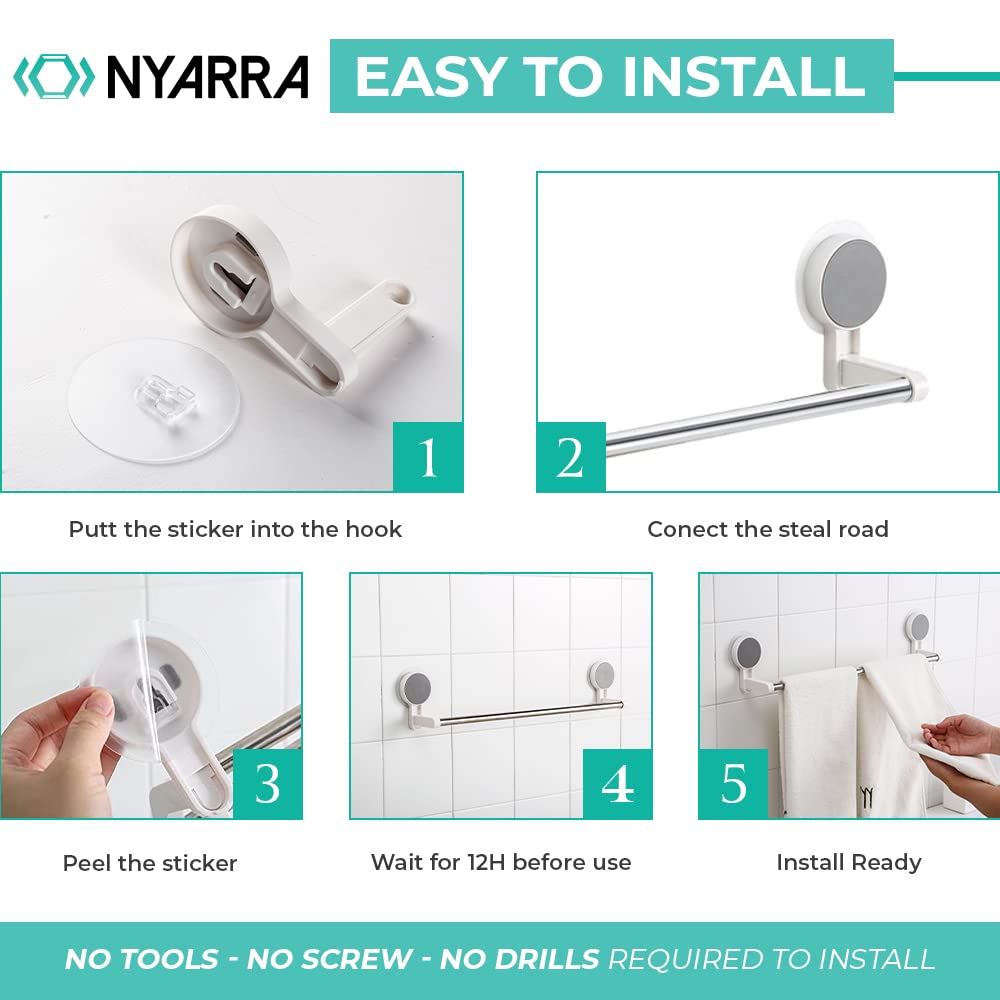 NYARRA

EASY TO INSTALL

1

Putt the sticker into the hook

2

Conect the steal road

3

Peel the sticker

4

Wait for 12H before use

5

Install Ready

NO TOOLS - NO SCREW - NO DRILLS REQUIRED TO INSTALL